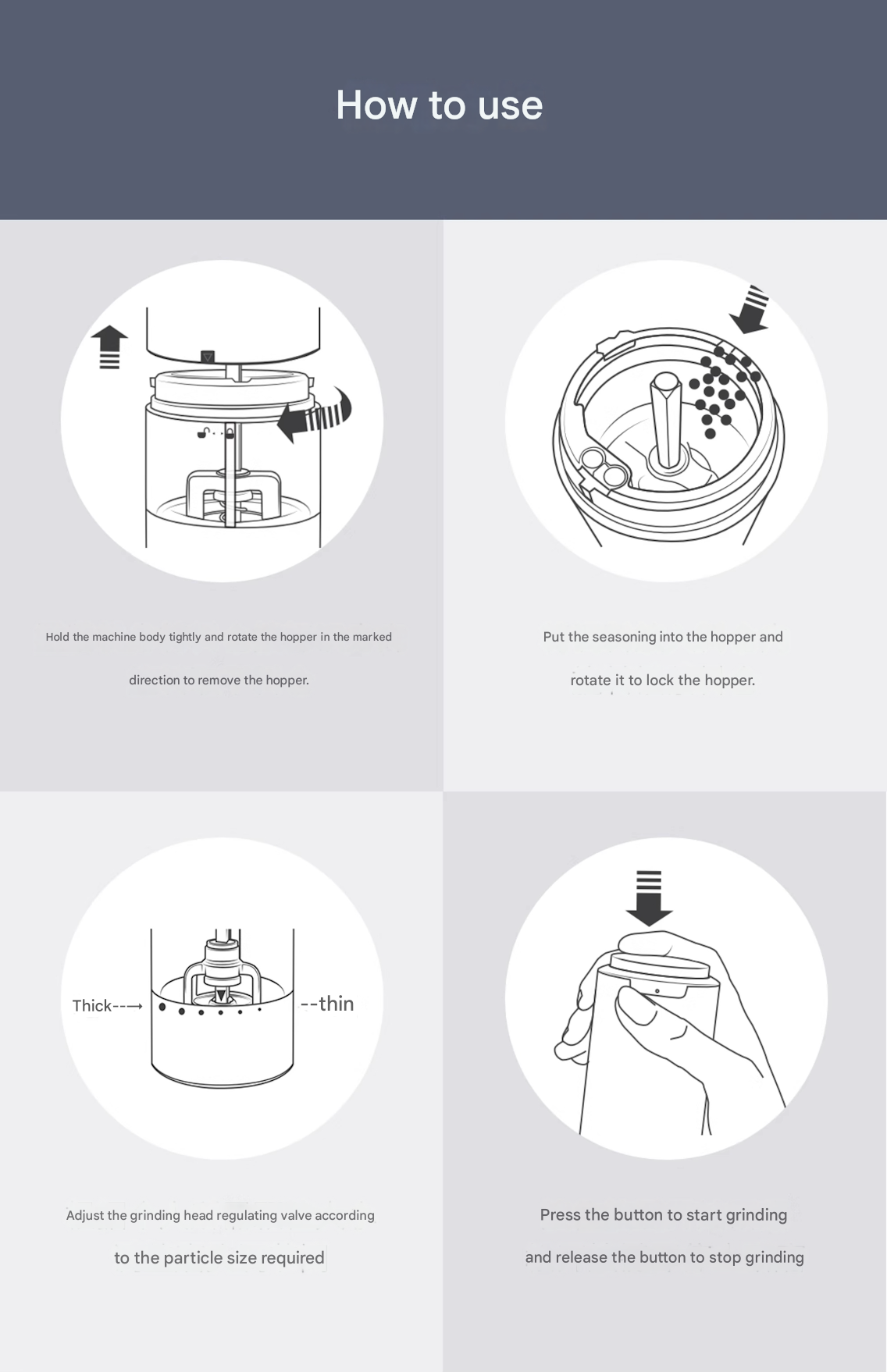 How to use

Hold the machine body tightly and rotate the hopper in the marked direction to remove the hopper.

Put the seasoning into the hopper and rotate it to lock the hopper.

Thick--→

--thin

Adjust the grinding head regulating valve according to the particle size required

Press the button to start grinding and release the button to stop grinding